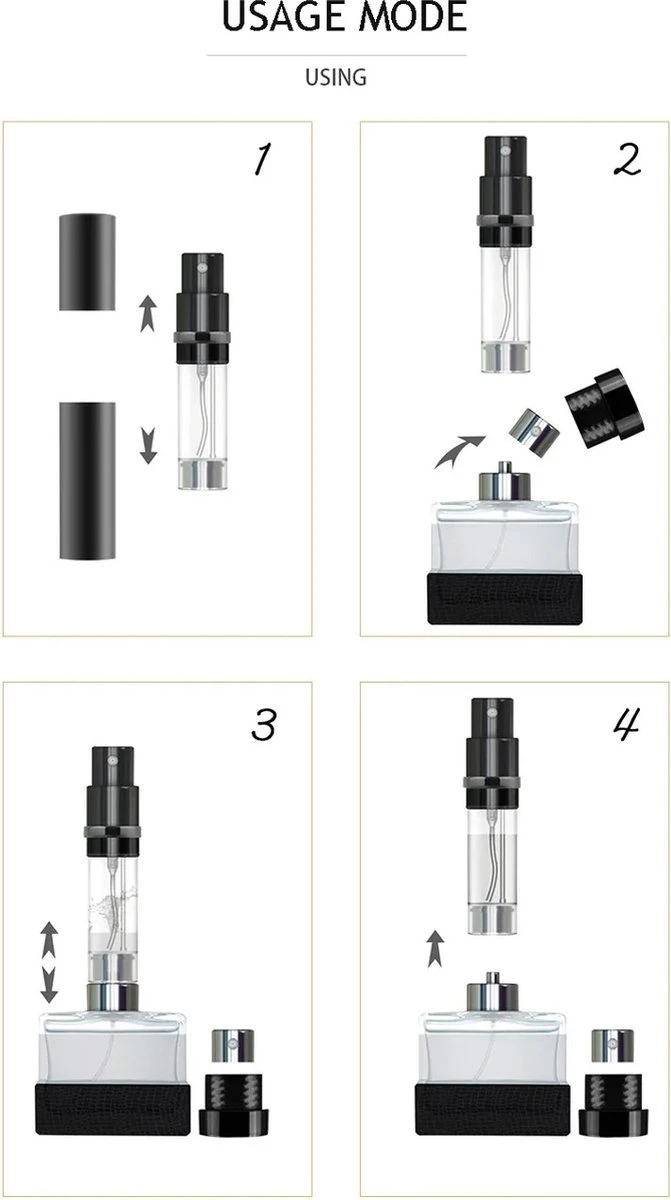 USAGE MODE

USING

1

2

3

4