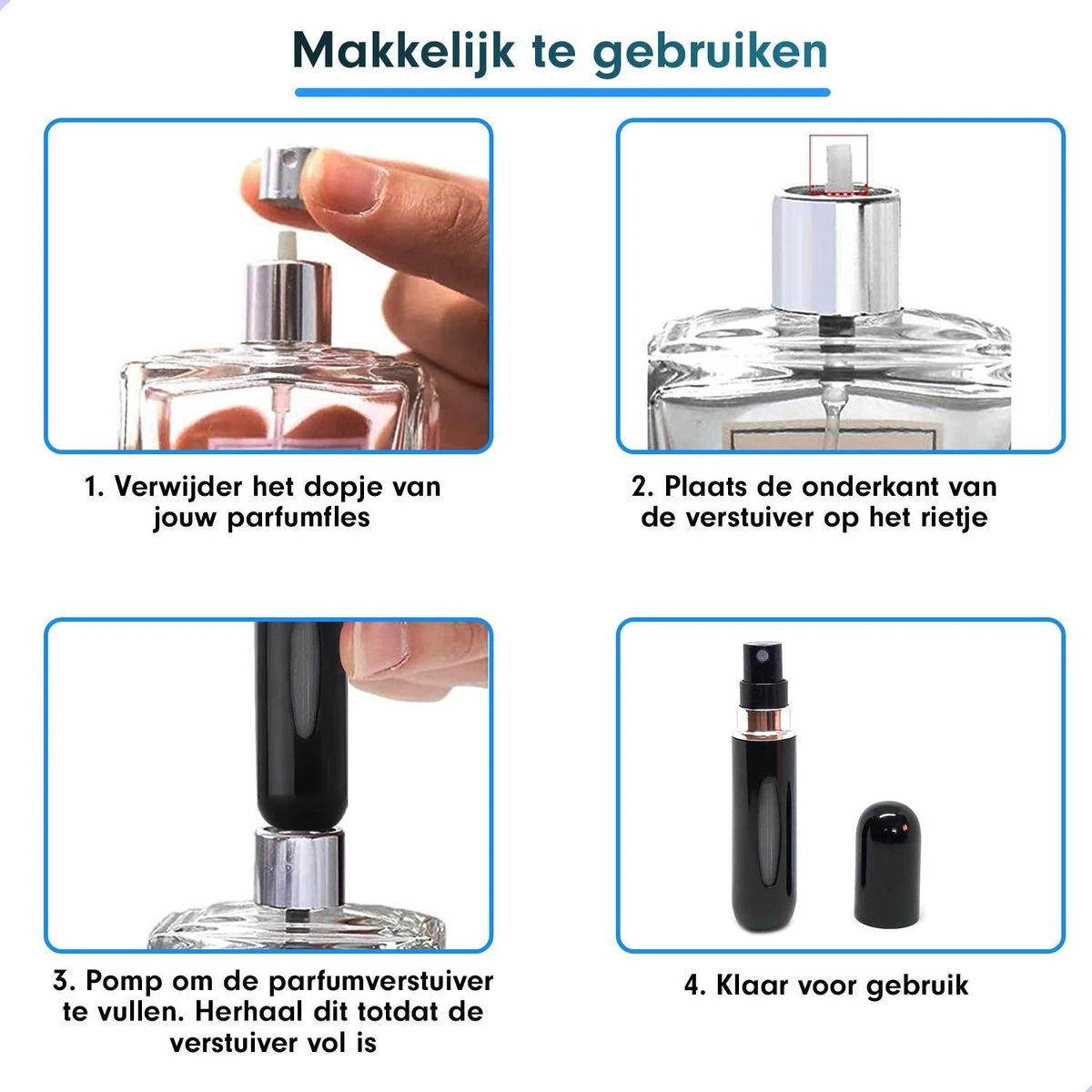 Makkelijk te gebruiken

1. Verwijder het dopje van jouw parfumfles

2. Plaats de onderkant van de verstuiver op het rietje

3. Pomp om de parfumverstuiver te vullen. Herhaal dit totdat de verstuiver vol is

4. Klaar voor gebruik